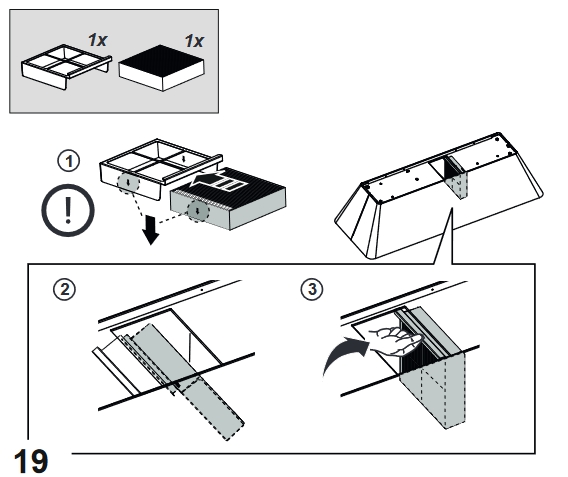 1x 1x

1

!

2

3

19